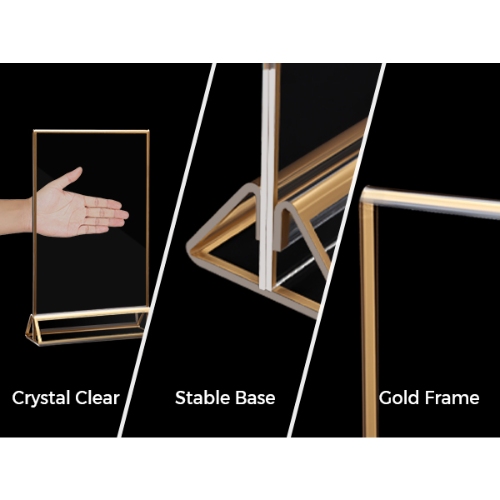 Crystal Clear

Stable Base

Gold Frame